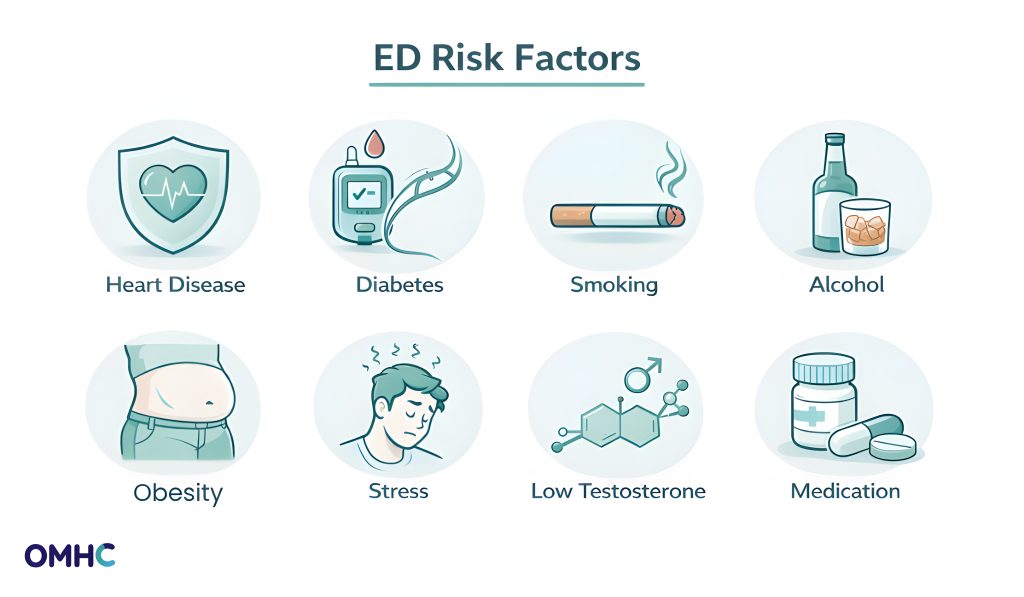 ED Risk Factors

Heart Disease

Diabetes

Smoking

Alcohol

Obesity

Stress

Low Testosterone

Medication

OMHC