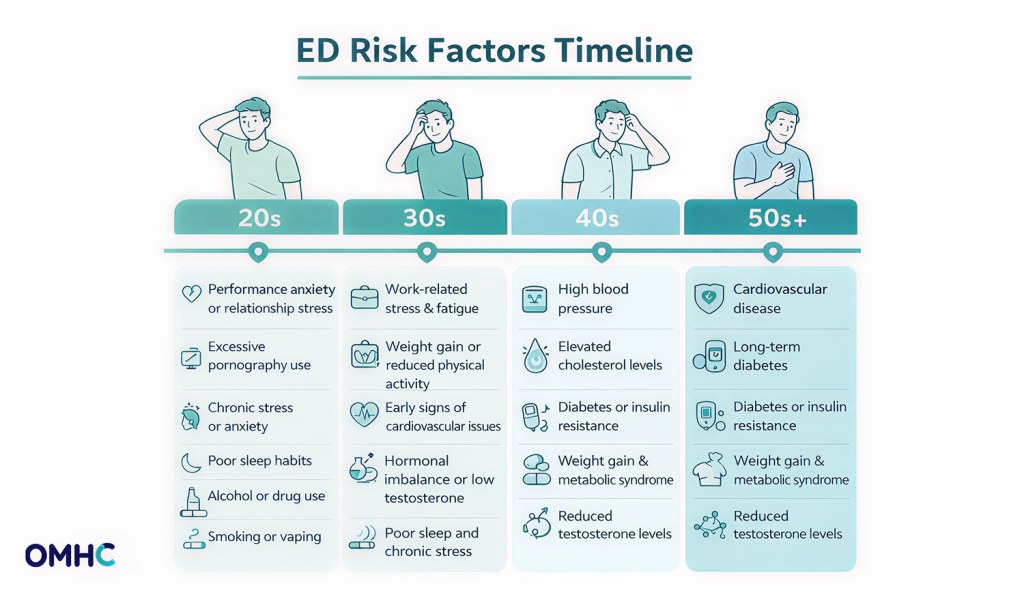 ED Risk Factors Timeline

20s

Performance anxiety or relationship stress

Excessive pornography use

Chronic stress or anxiety

Poor sleep habits

Alcohol or drug use

Smoking or vaping

30s

Work-related stress & fatigue

Weight gain or reduced physical activity

Early signs of cardiovascular issues

Hormonal imbalance or low testosterone

Poor sleep and chronic stress

40s

High blood pressure

Elevated cholesterol levels

Diabetes or insulin resistance

Weight gain & metabolic syndrome

Reduced testosterone levels

50s+

Cardiovascular disease

Long-term diabetes

Diabetes or insulin resistance

Weight gain & metabolic syndrome

Reduced testosterone levels

OMHC